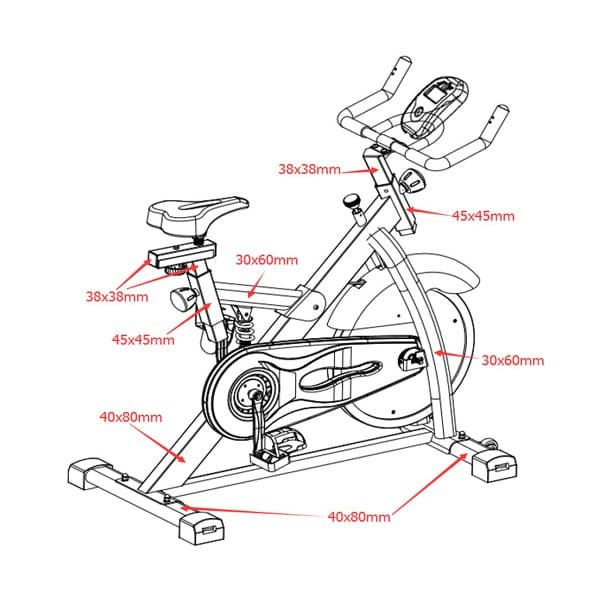 38x38mm

45x45mm

30x60mm

38x38mm

45x45mm

30x60mm

40x80mm

40x80mm