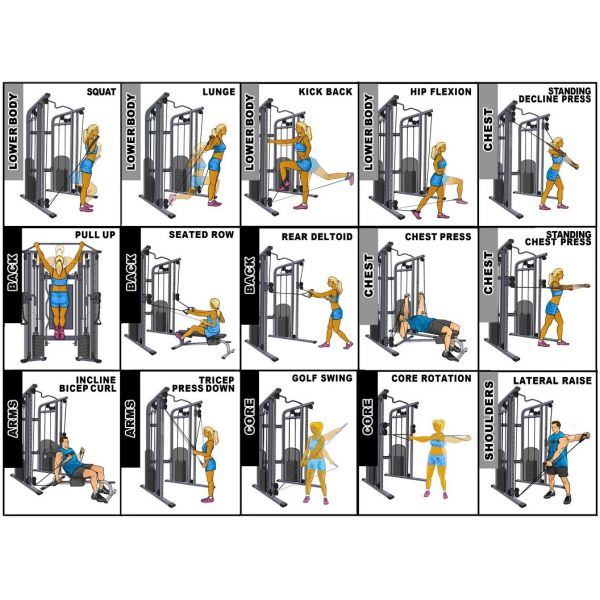 LOWER BODY
SQUAT

LOWER BODY
LUNGE

LOWER BODY
KICK BACK

LOWER BODY
HIP FLEXION

CHEST
STANDING DECLINE PRESS

BACK
PULL UP

BACK
SEATED ROW

BACK
REAR DELTOID

CHEST
CHEST PRESS

CHEST
STANDING CHEST PRESS

ARMS
INCLINE BICEP CURL

ARMS
TRICEP PRESS DOWN

CORE
GOLF SWING

CORE
CORE ROTATION

SHOULDERS
LATERAL RAISE