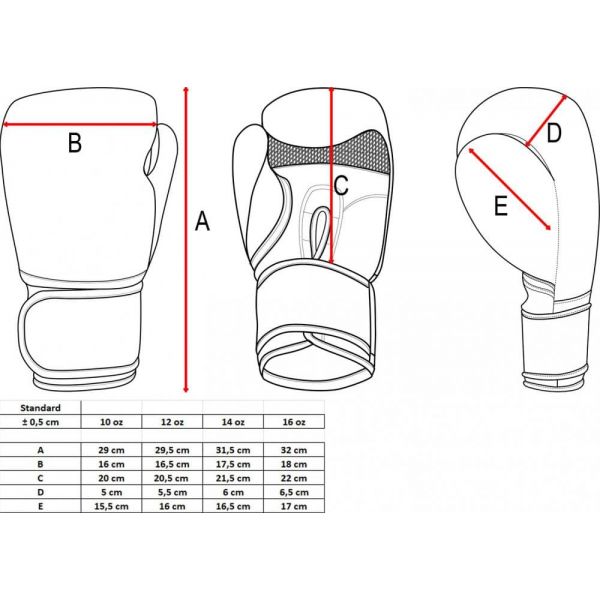 B

A

C

D

E

| Standard | | | | |
|---|---|---|---|---|
| ± 0,5 cm | 10 oz | 12 oz | 14 oz | 16 oz |
| | | | | |
| A | 29 cm | 29,5 cm | 31,5 cm | 32 cm |
| B | 16 cm | 16,5 cm | 17,5 cm | 18 cm |
| C | 20 cm | 20,5 cm | 21,5 cm | 22 cm |
| D | 5 cm | 5,5 cm | 6 cm | 6,5 cm |
| E | 15,5 cm | 16 cm | 16,5 cm | 17 cm |